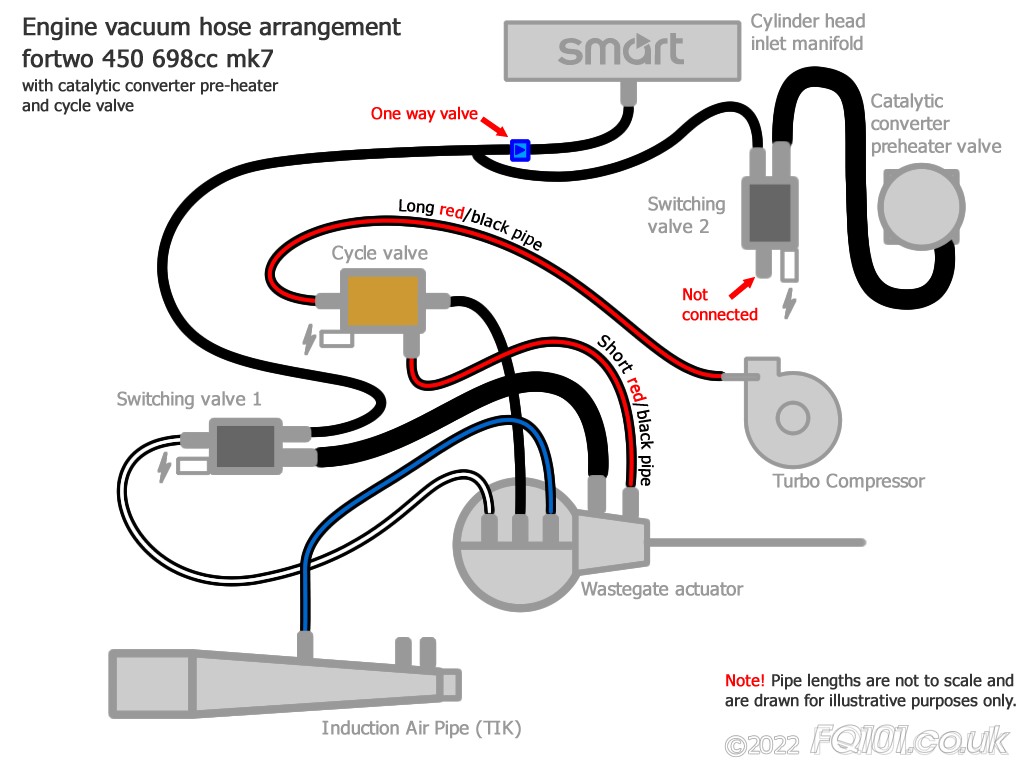 Engine vacuum hose arrangement
fortwo 450 698cc mk7
with catalytic converter pre-heater and cycle valve

smart

Cylinder head inlet manifold

One way valve

Catalytic converter preheater valve

Switching valve 2

Long red/black pipe

Cycle valve

Not connected

Short red/black pipe

Switching valve 1

Turbo Compressor

Wastegate actuator

Induction Air Pipe (TIK)

Note! Pipe lengths are not to scale and are drawn for illustrative purposes only.

©2022 FQ101.co.uk